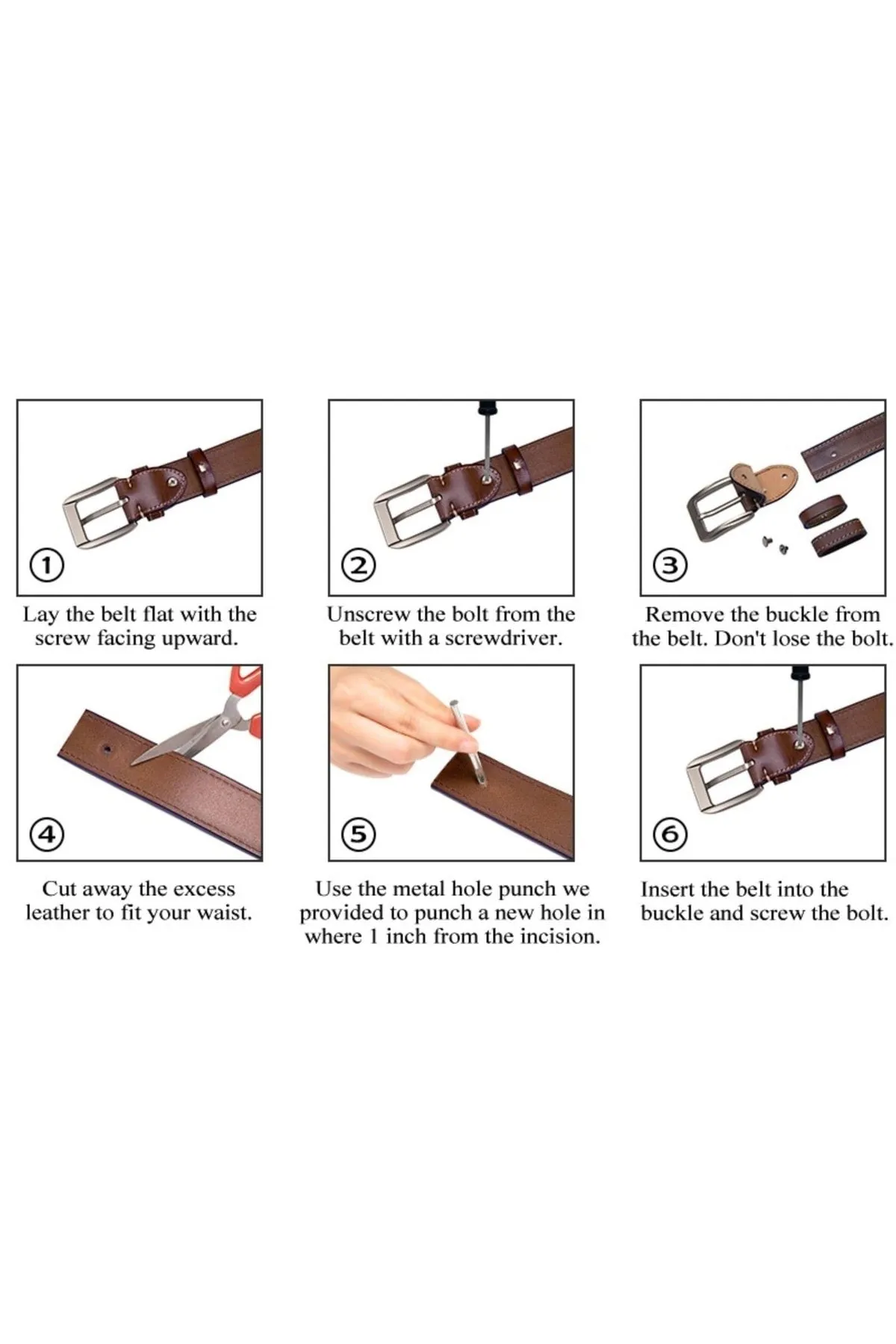 ①

Lay the belt flat with the screw facing upward.

②

Unscrew the bolt from the belt with a screwdriver.

③

Remove the buckle from the belt. Don't lose the bolt.

④

Cut away the excess leather to fit your waist.

⑤

Use the metal hole punch we provided to punch a new hole in where 1 inch from the incision.

⑥

Insert the belt into the buckle and screw the bolt.